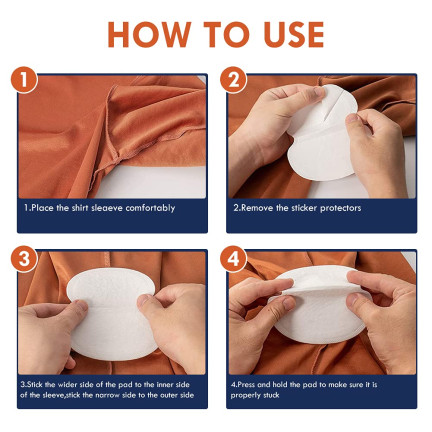 HOW TO USE

1

1.Place the shirt sleaeve comfortably

2

2.Remove the sticker protectors

3

3.Stick the wider side of the pad to the inner side of the sleeve,stick the narrow side to the outer side

4

4.Press and hold the pad to make sure it is properly stuck